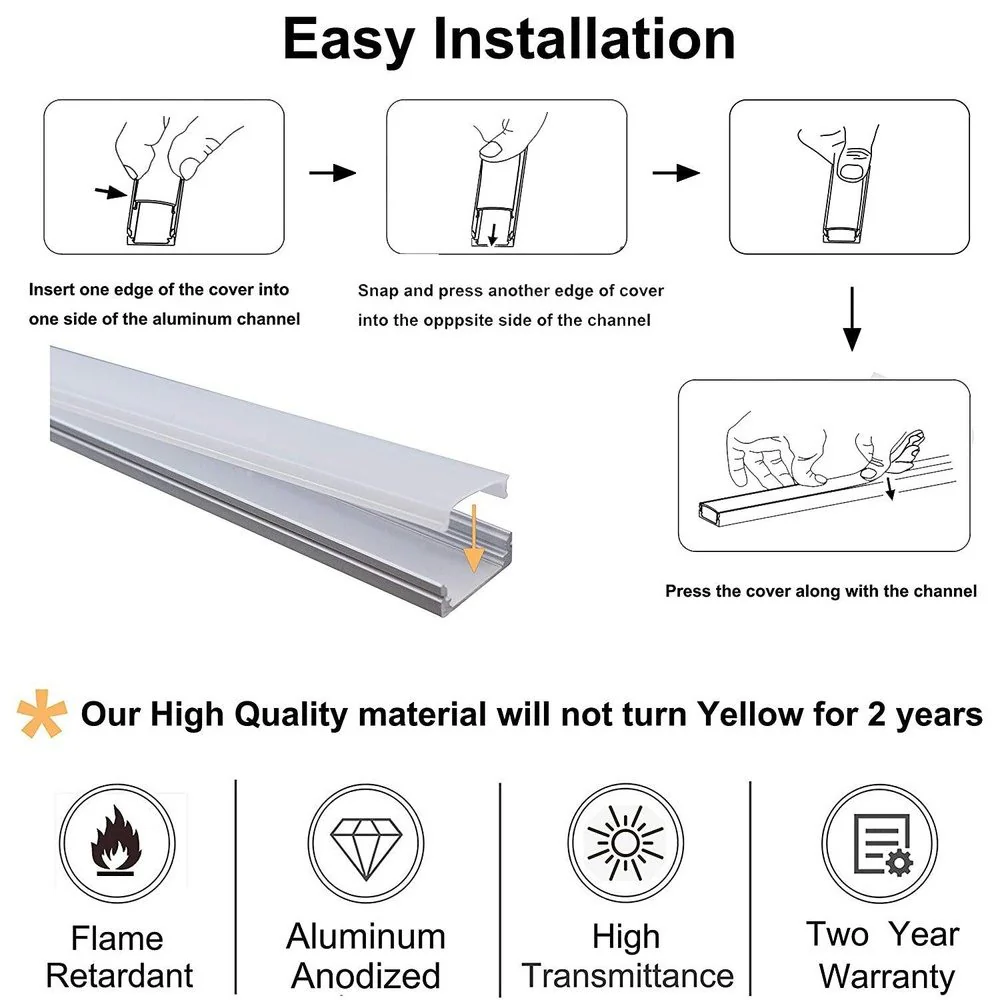 Easy Installation

Insert one edge of the cover into one side of the aluminum channel

Snap and press another edge of cover into the opppsite side of the channel

Press the cover along with the channel

Our High Quality material will not turn Yellow for 2 years

Flame Retardant

Aluminum Anodized

High Transmittance

Two Year Warranty